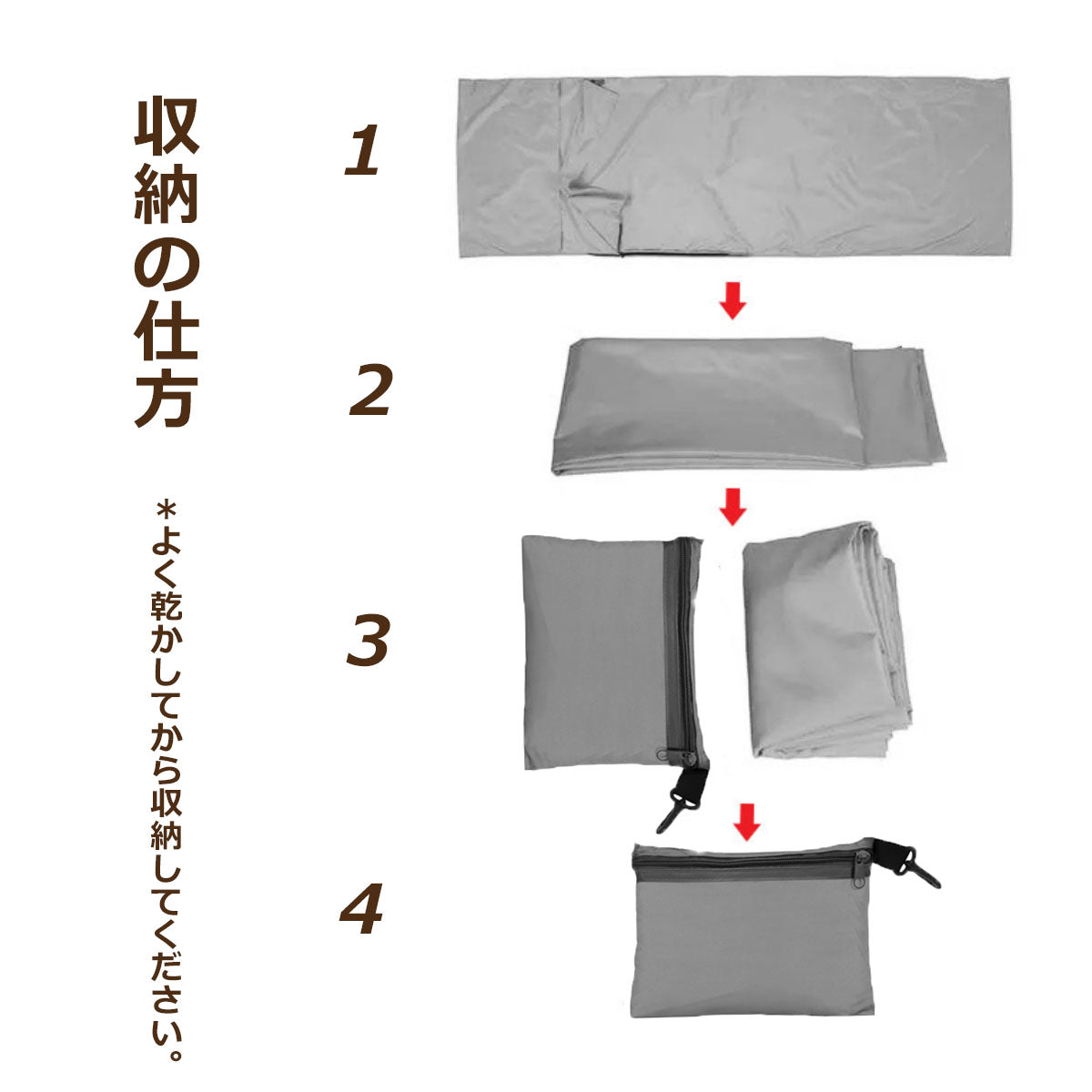 収納の仕方

＊よく乾かしてから収納してください。

1

2

3

4